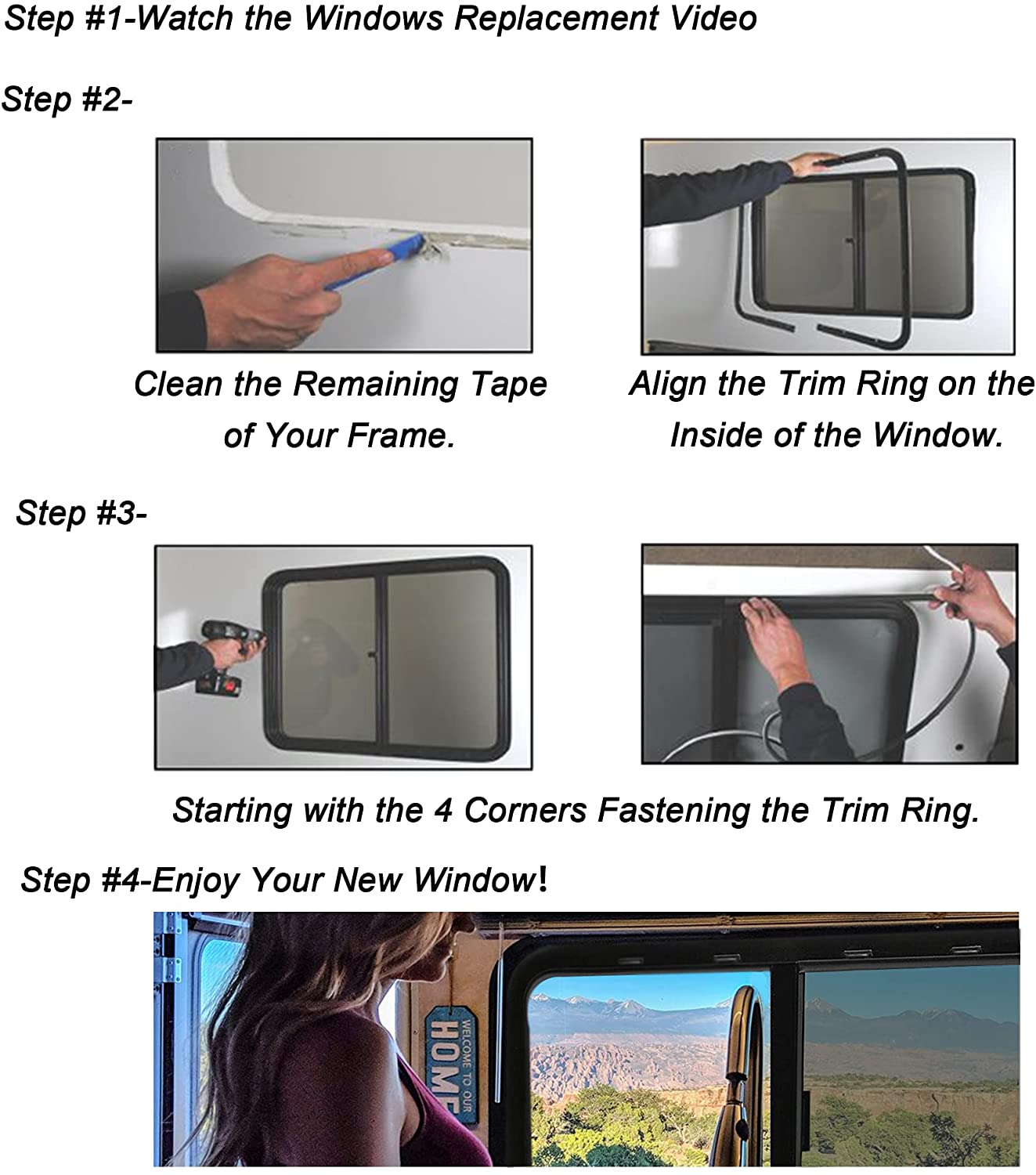 Step #1-Watch the Windows Replacement Video

Step #2-

Clean the Remaining Tape of Your Frame.

Align the Trim Ring on the Inside of the Window.

Step #3-

Starting with the 4 Corners Fastening the Trim Ring.

Step #4-Enjoy Your New Window!

WELCOME TO OUR HOME