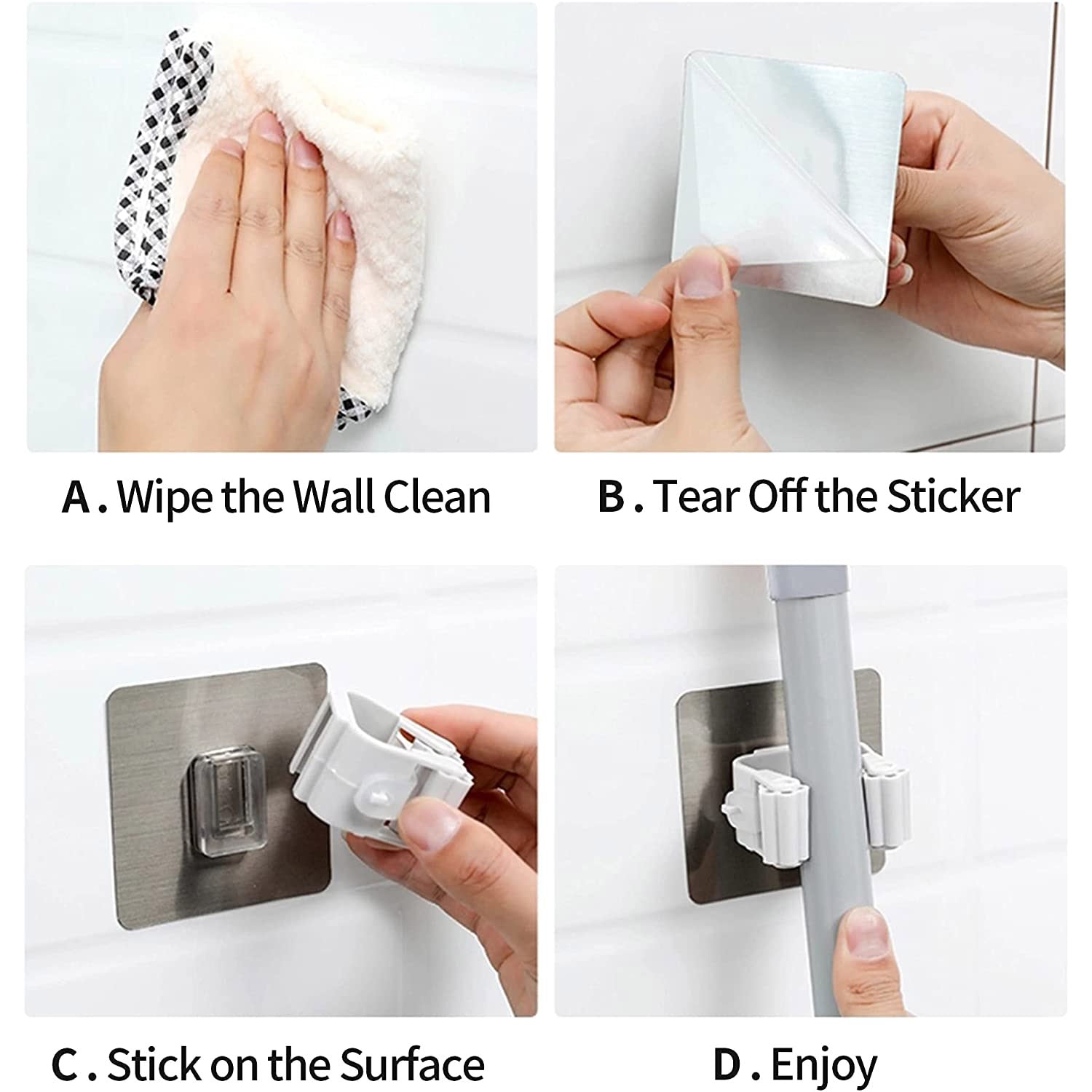 A . Wipe the Wall Clean

B . Tear Off the Sticker

C . Stick on the Surface

D . Enjoy