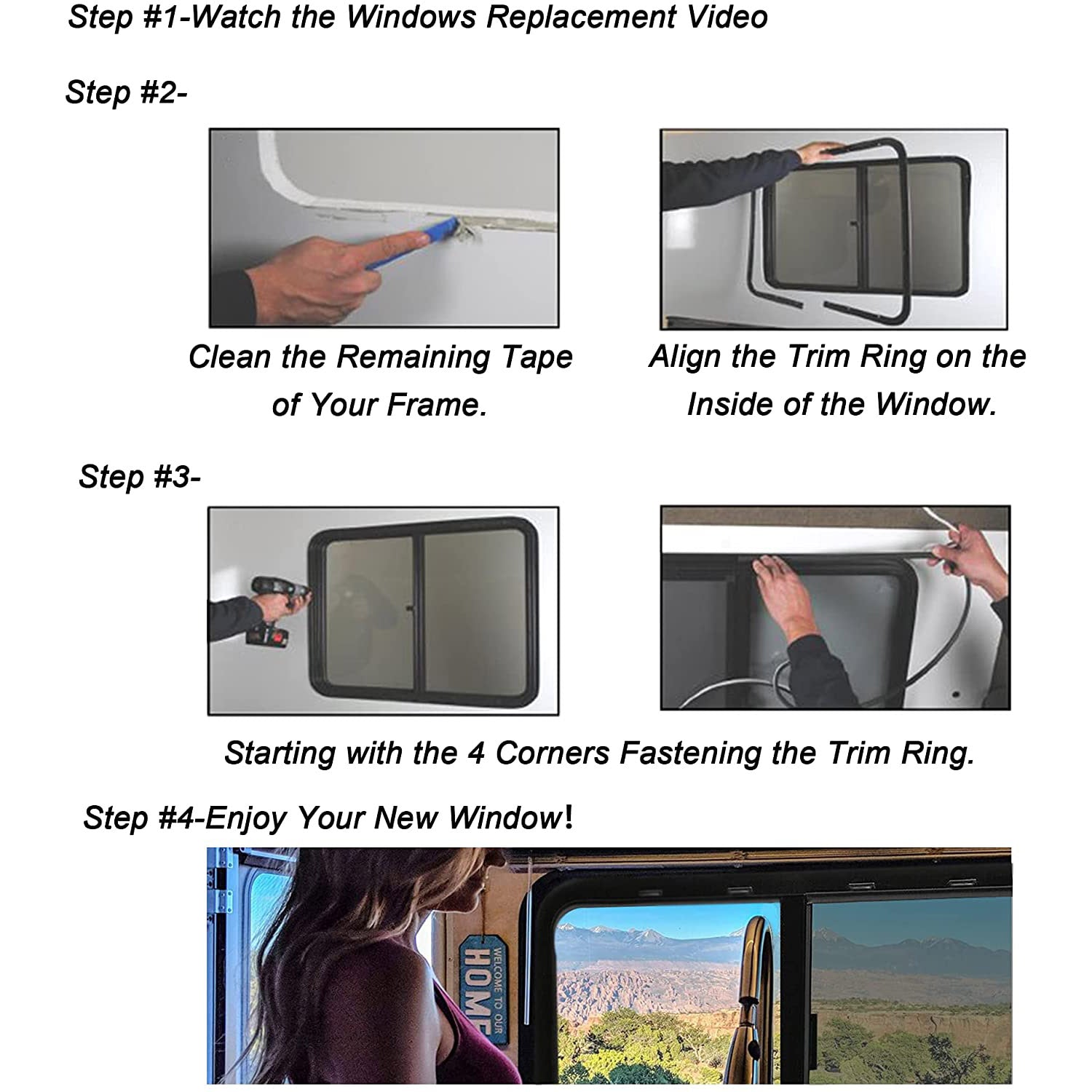 Step #1-Watch the Windows Replacement Video

Step #2-

Clean the Remaining Tape of Your Frame.

Align the Trim Ring on the Inside of the Window.

Step #3-

Starting with the 4 Corners Fastening the Trim Ring.

Step #4-Enjoy Your New Window!

WELCOME TO OUR HOME