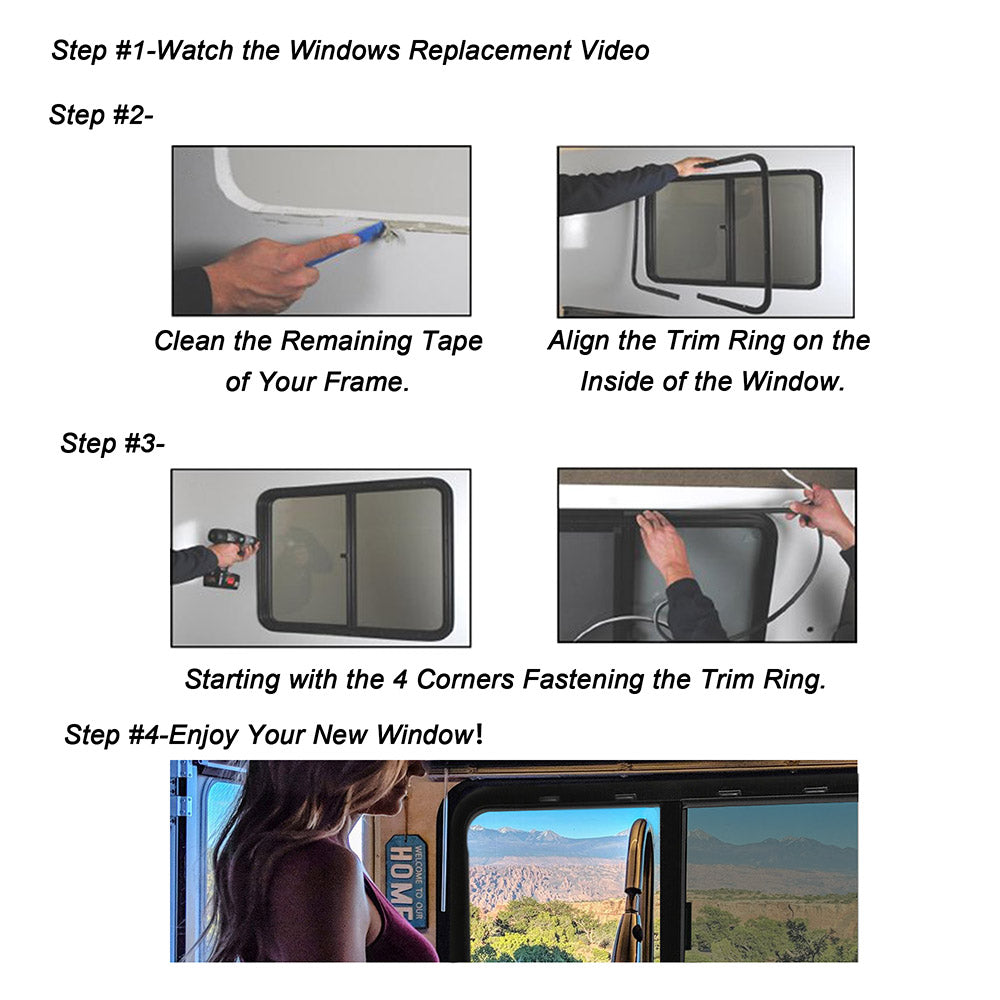 Step #1-Watch the Windows Replacement Video

Step #2-

Clean the Remaining Tape of Your Frame.

Align the Trim Ring on the Inside of the Window.

Step #3-

Starting with the 4 Corners Fastening the Trim Ring.

Step #4-Enjoy Your New Window!

WELCOME TO OUR HOME